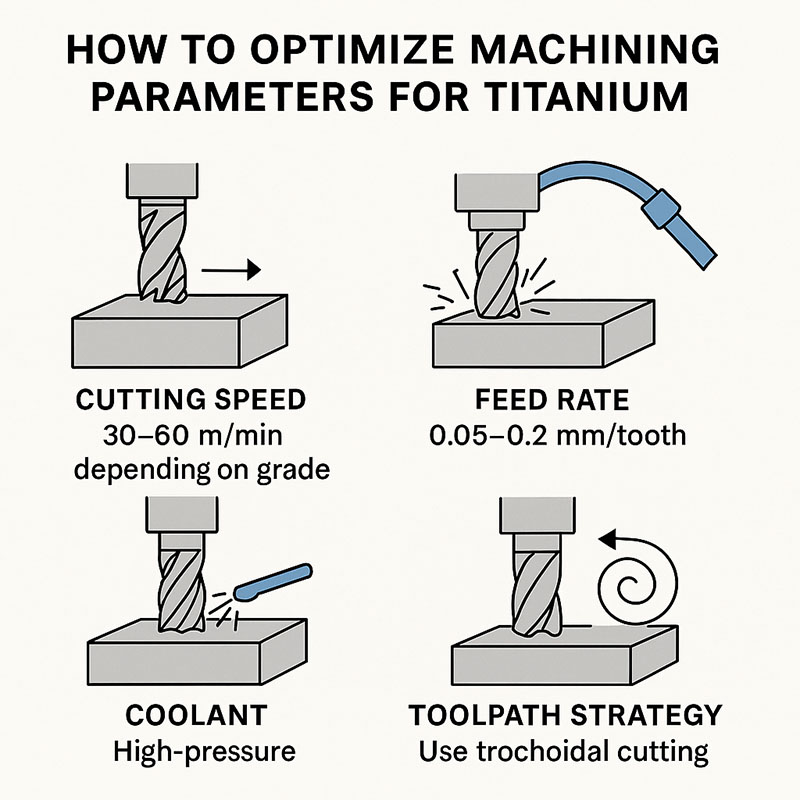 HOW TO OPTIMIZE MACHINING PARAMETERS FOR TITANIUM

CUTTING SPEED
30–60 m/min depending on grade

FEED RATE
0.05–0.2 mm/tooth

COOLANT
High-pressure

TOOLPATH STRATEGY
Use trochoidal cutting